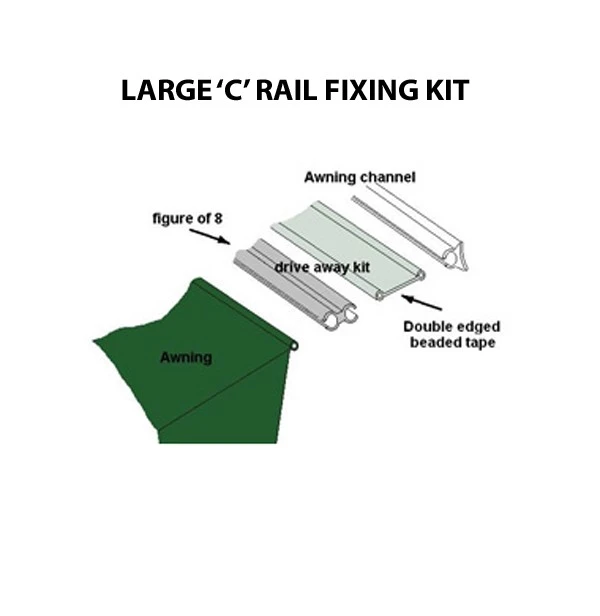 LARGE 'C' RAIL FIXING KIT

Awning channel

figure of 8

drive away kit

Double edged beaded tape

Awning